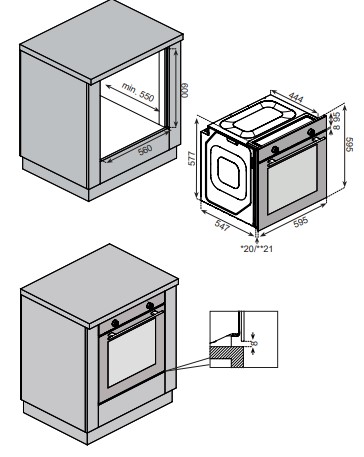 min. 550
600
560
444
95
8
595
577
547
595
*20/**21
8